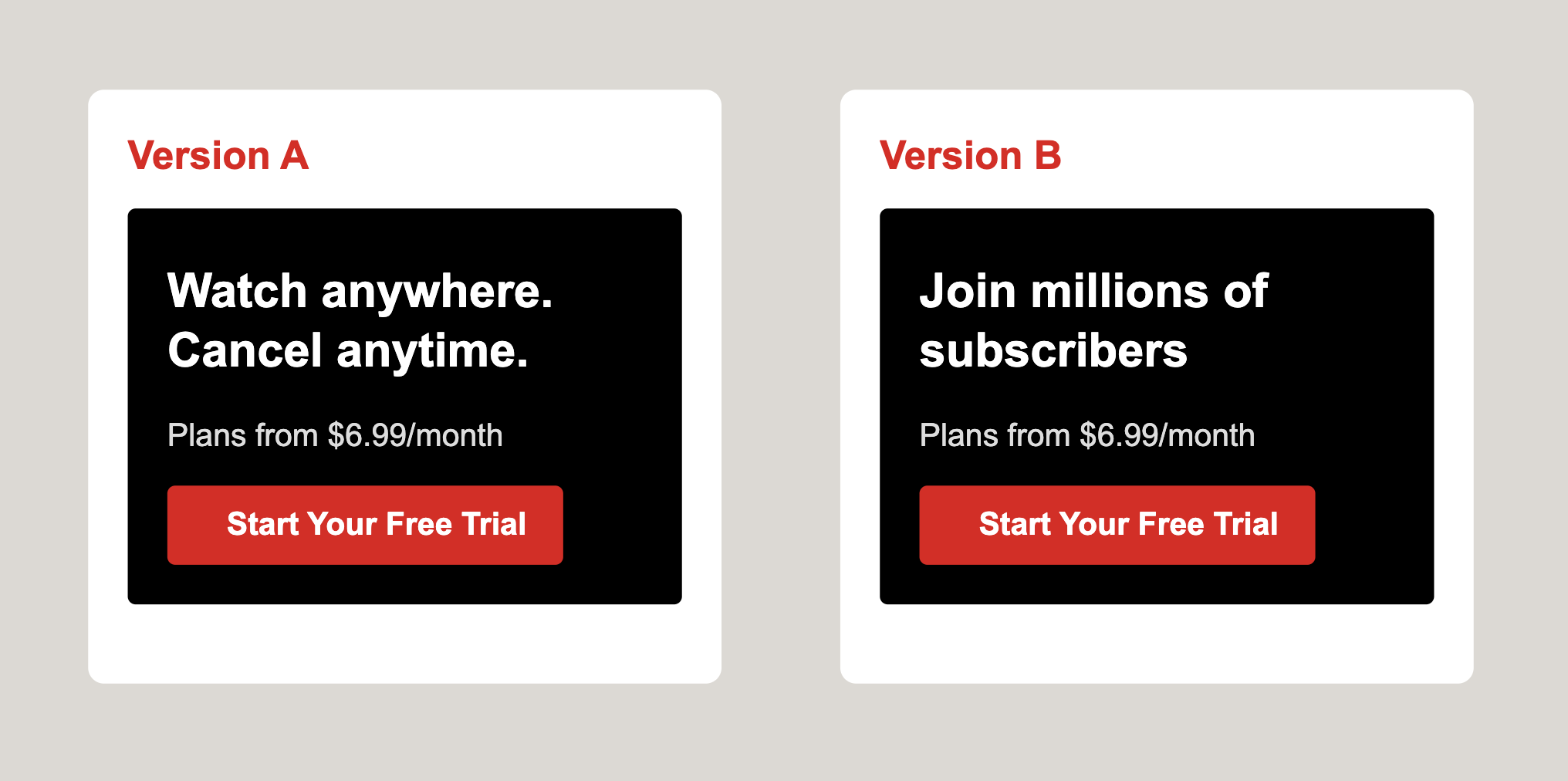 Version A

Watch anywhere. Cancel anytime.

Plans from \$6.99/month

Start Your Free Trial

Version B

Join millions of subscribers

Plans from \$6.99/month

Start Your Free Trial